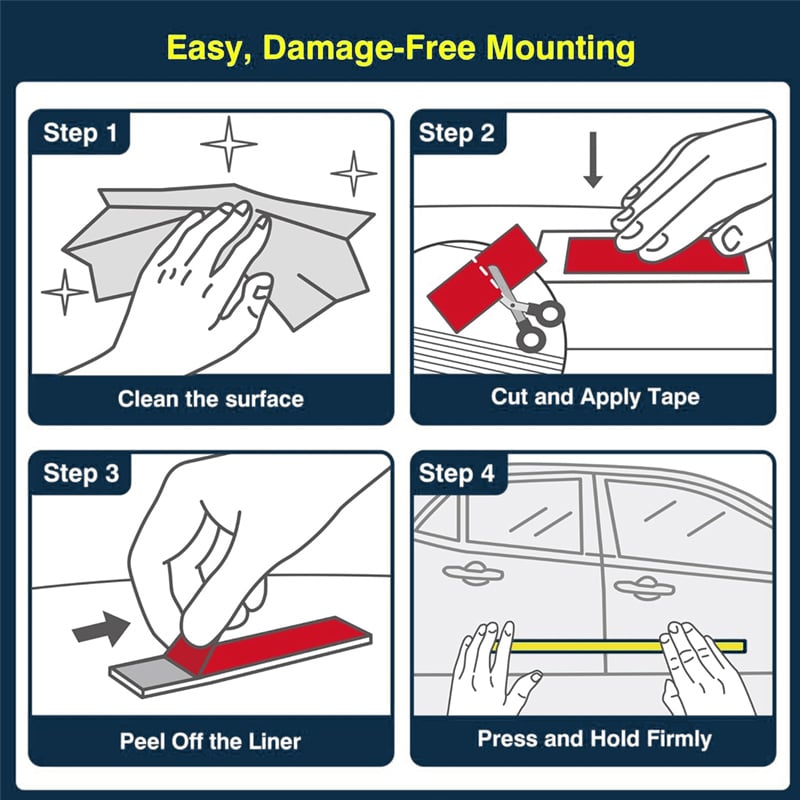 Easy, Damage-Free Mounting

Step 1

Clean the surface

Step 2

Cut and Apply Tape

Step 3

Peel Off the Liner

Step 4

Press and Hold Firmly